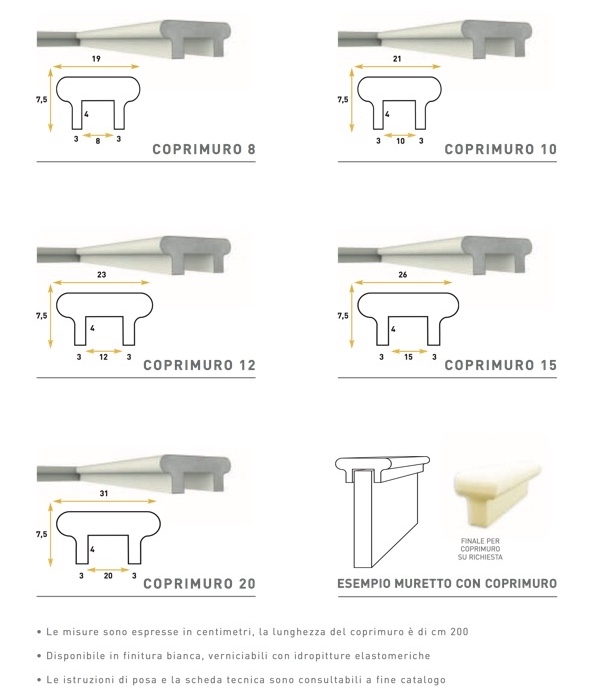 19

7,5

4

3 8 3

COPRIMURO 8

21

7,5

4

3 10 3

COPRIMURO 10

23

7,5

4

3 12 3

COPRIMURO 12

26

7,5

4

3 15 3

COPRIMURO 15

31

7,5

4

3 20 3

COPRIMURO 20

FINALE PER COPRIMURO SU RICHIESTA

ESEMPIO MURETTO CON COPRIMURO

• Le misure sono espresse in centimetri, la lunghezza del coprimuro è di cm 200

• Disponibile in finitura bianca, verniciabili con idropitture elastomeriche

• Le istruzioni di posa e la scheda tecnica sono consultabili a fine catalogo