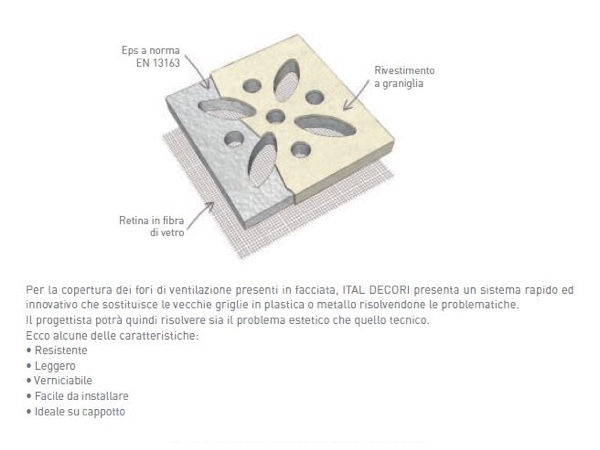 Eps a norma
EN 13163

Rivestimento
a graniglia

Retina in fibra
di vetro

Per la copertura dei fori di ventilazione presenti in facciata, ITAL DECORI presenta un sistema rapido ed innovativo che sostituisce le vecchie griglie in plastica o metallo risolvendone le problematiche.
Il progettista potrà quindi risolvere sia il problema estetico che quello tecnico.
Ecco alcune delle caratteristiche:
• Resistente
• Leggero
• Verniciabile
• Facile da installare
• Ideale su cappotto